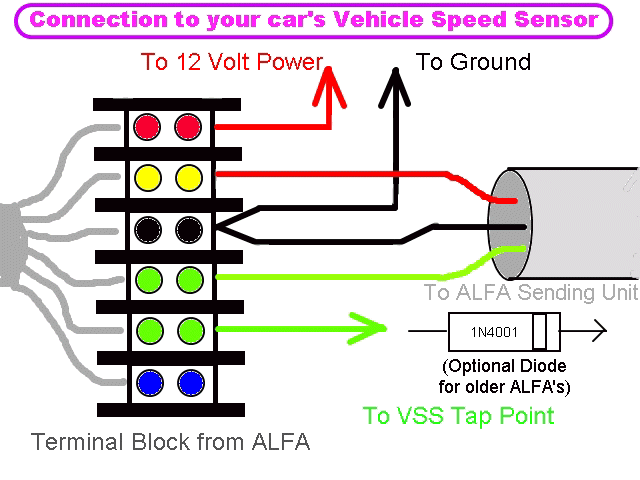 Connection to your car's Vehicle Speed Sensor

To 12 Volt Power

To Ground

To ALFA Sending Unit

1N4001

(Optional Diode for older ALFA's)

To VSS Tap Point

Terminal Block from ALFA